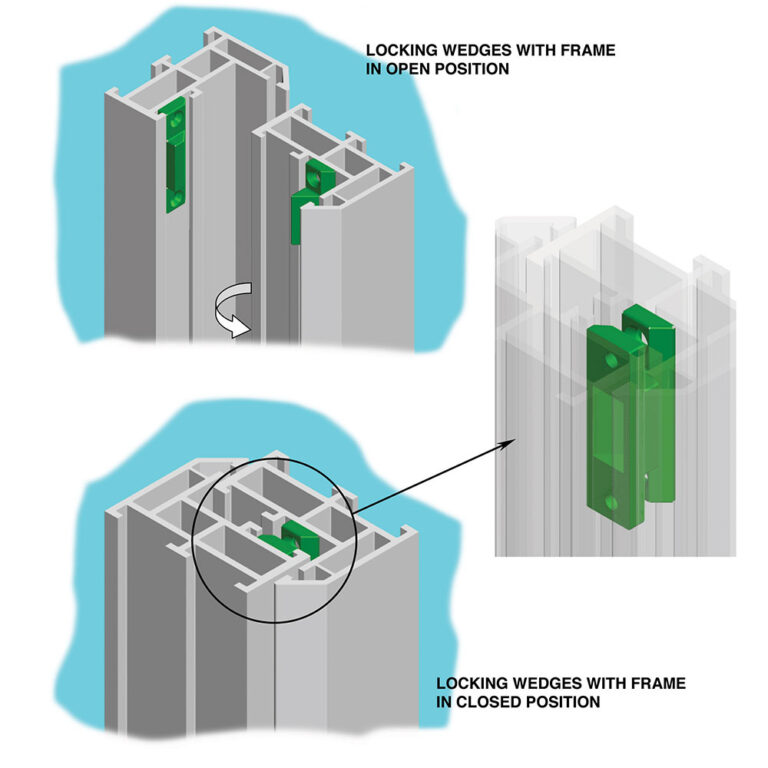 LOCKING WEDGES WITH FRAME IN OPEN POSITION

LOCKING WEDGES WITH FRAME IN CLOSED POSITION